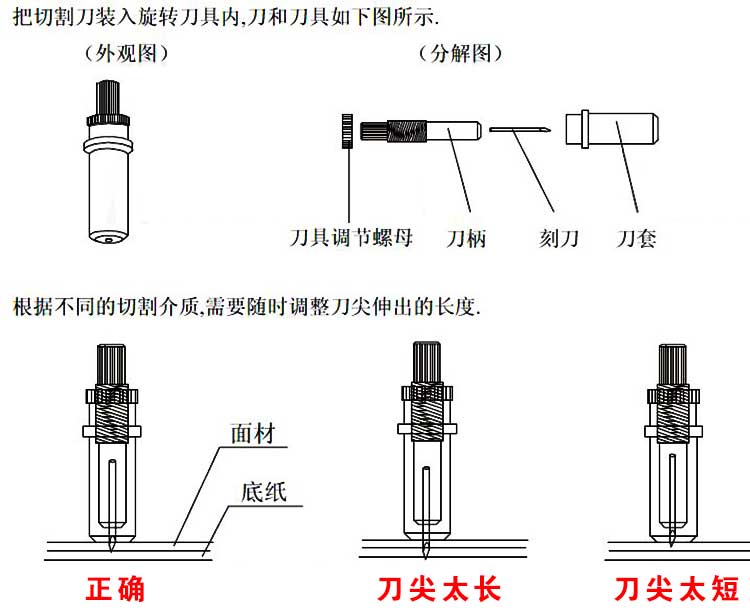 把切割刀装入旋转刀具内,刀和刀具如下图所示.

（外观图）

（分解图）

刀具调节螺母　刀柄　刻刀　刀套

根据不同的切割介质,需要随时调整刀尖伸出的长度.

面材

底纸

正确　刀尖太长　刀尖太短