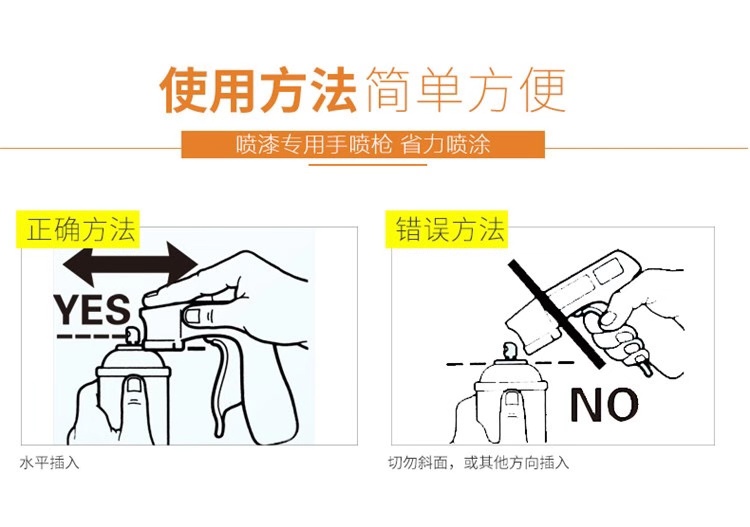 使用方法简单方便

喷漆专用手喷枪 省力喷涂

正确方法

YES

水平插入

错误方法

NO

切勿斜面，或其他方向插入