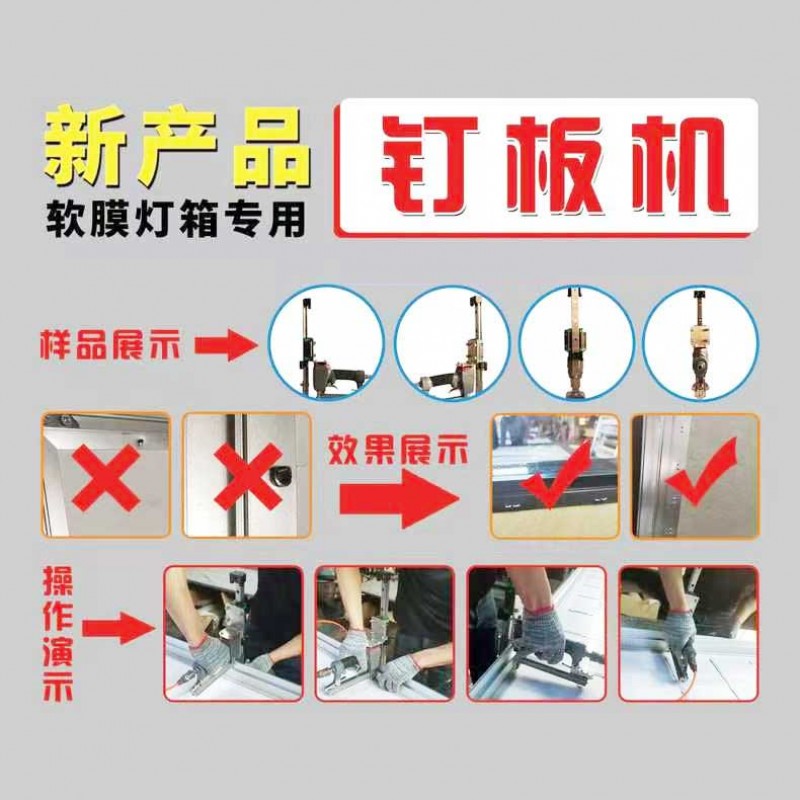 新产品
软膜灯箱专用

钉板机

样品展示

效果展示

操作演示