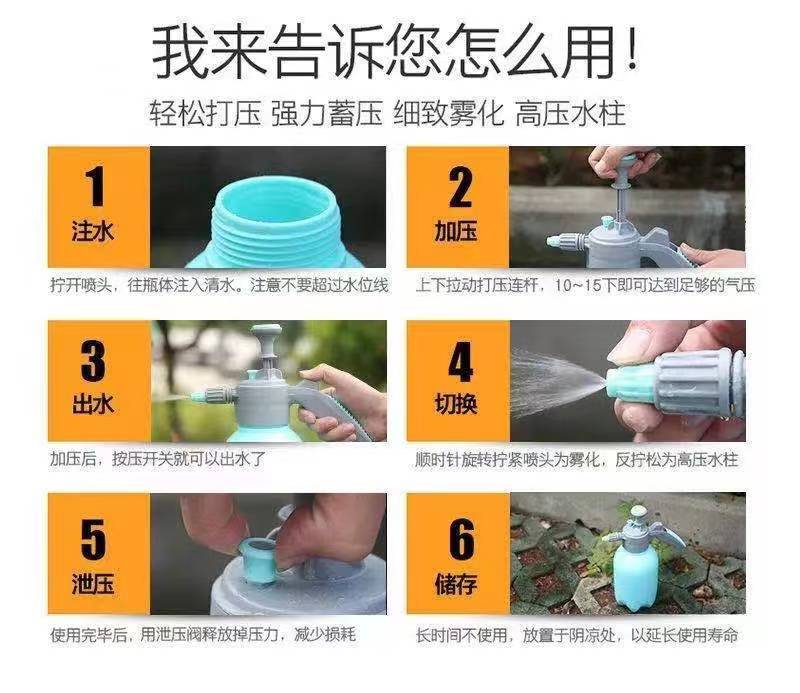 我来告诉您怎么用！

轻松打压 强力蓄压 细致雾化 高压水柱

1
注水

拧开喷头，往瓶体注入清水。注意不要超过水位线

2
加压

上下拉动打压连杆，10~15下即可达到足够的气压

3
出水

加压后，按压开关就可以出水了

4
切换

顺时针旋转拧紧喷头为雾化，反拧松为高压水柱

5
泄压

使用完毕后，用泄压阀释放掉压力，减少损耗

6
储存

长时间不使用，放置于阴凉处，以延长使用寿命